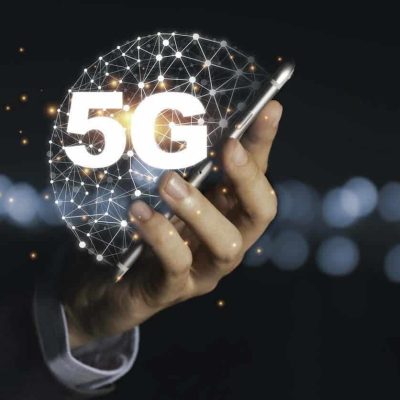 5G